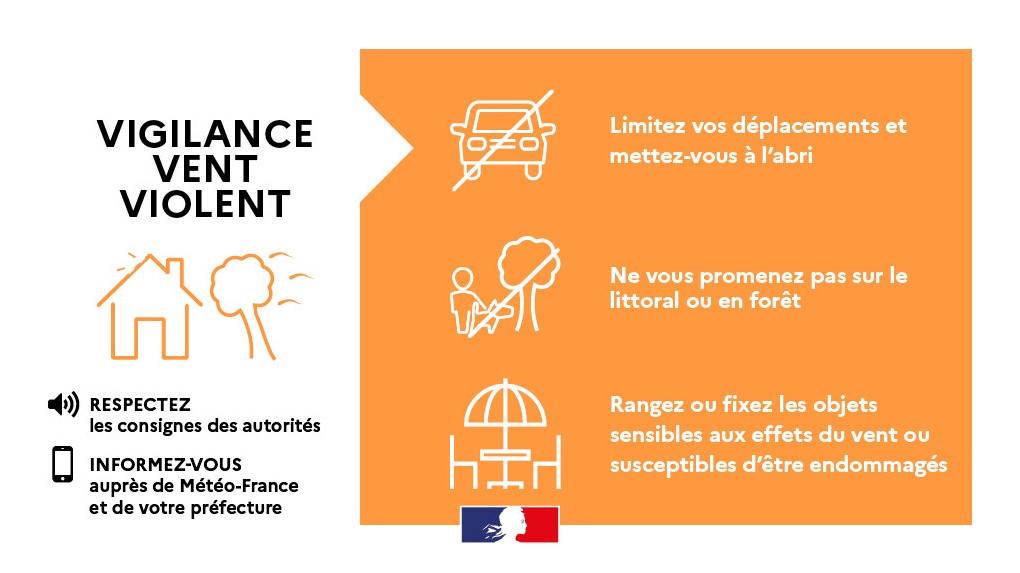 VIGILANCE VENT VIOLENT

RESPECTEZ
les consignes des autorités

INFORMEZ-VOUS
auprès de Météo-France et de votre préfecture

Limitez vos déplacements et mettez-vous à l'abri

Ne vous promenez pas sur le littoral ou en forêt

Rangez ou fixez les objets sensibles aux effets du vent ou susceptibles d'être endommagés